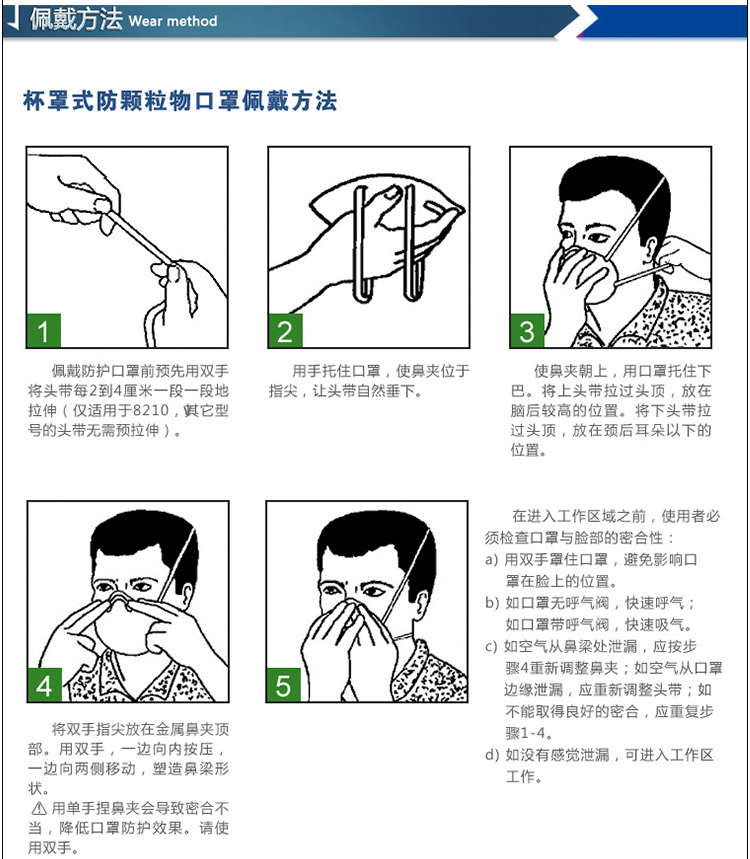 佩戴方法 Wear method

杯罩式防颗粒物口罩佩戴方法

1

佩戴防护口罩前预先用双手将头带每2到4厘米一段一段地拉伸（仅适用于8210，其它型号的头带无需预拉伸）。

2

用手托住口罩，使鼻夹位于指尖，让头带自然垂下。

3

使鼻夹朝上，用口罩托住下巴。将上头带拉过头顶，放在脑后较高的位置。将下头带拉过头顶，放在颈后耳朵以下的位置。

4

将双手指尖放在金属鼻夹顶部。用双手，一边向内按压，一边向两侧移动，塑造鼻梁形状。

⚠ 用单手捏鼻夹会导致密合不当，降低口罩防护效果。请使用双手。

5

在进入工作区域之前，使用者必须检查口罩与脸部的密合性：

a) 用双手罩住口罩，避免影响口罩在脸上的位置。

b) 如口罩无呼气阀，快速呼气；如口罩带呼气阀，快速吸气。

c) 如空气从鼻梁处泄漏，应按步骤4重新调整鼻夹；如空气从口罩边缘泄漏，应重新调整头带；如不能取得良好的密合，应重复步骤1-4。

d) 如没有感觉泄漏，可进入工作区工作。