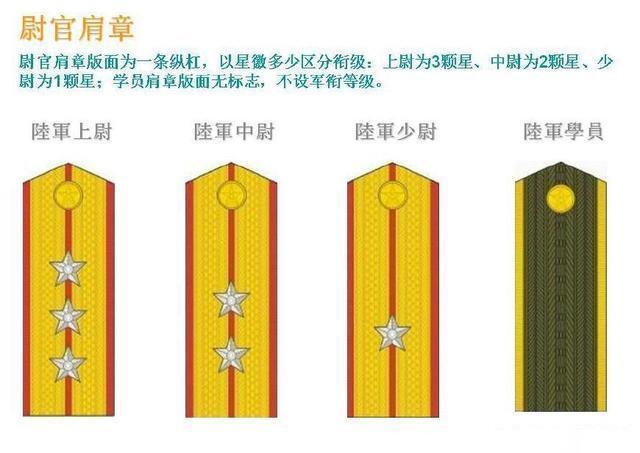 尉官肩章

尉官肩章版面为一条纵杠，以星徽多少区分衔级：上尉为3颗星、中尉为2颗星、少尉为1颗星；学员肩章版面无标志，不设军衔等级。

陸軍上尉

陸軍中尉

陸軍少尉

陸軍學員